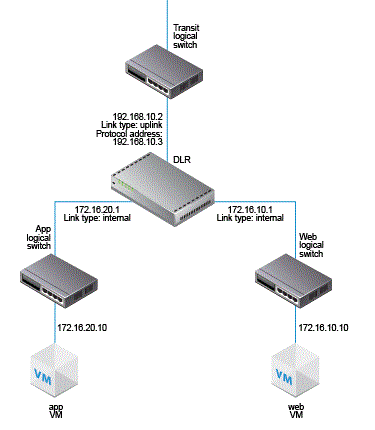 Transit logical switch

192.168.10.2
Link type: uplink
Protocol address:
192.168.10.3

DLR

172.16.20.1
Link type: internal

172.16.10.1
Link type: internal

App logical switch

Web logical switch

172.16.20.10

172.16.10.10

VM

VM

app VM

web VM